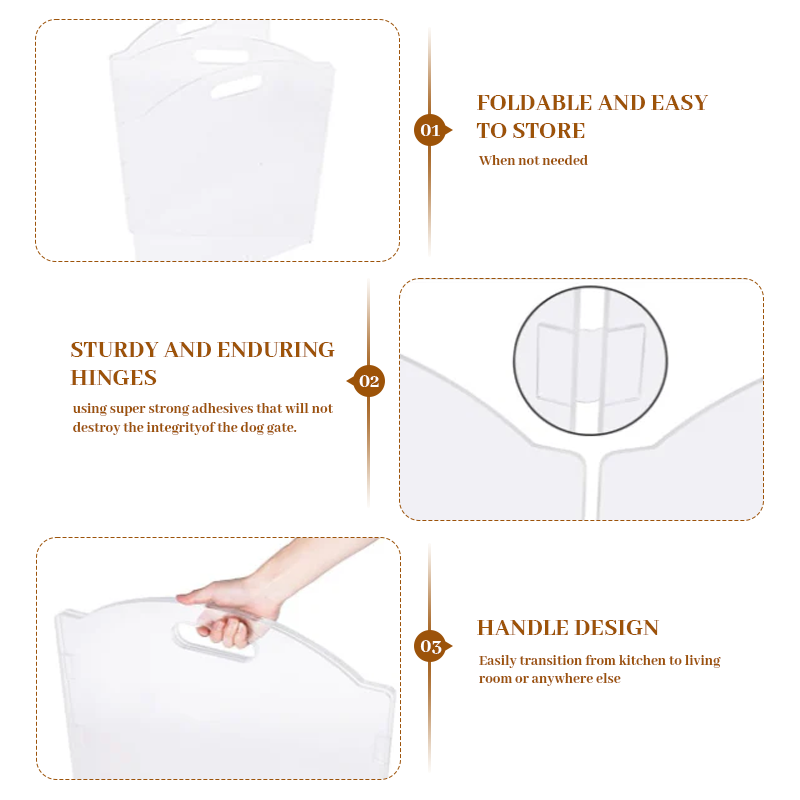 01

FOLDABLE AND EASY TO STORE

When not needed

STURDY AND ENDURING HINGES

using super strong adhesives that will not destroy the integrityof the dog gate.

02

03

HANDLE DESIGN

Easily transition from kitchen to living room or anywhere else